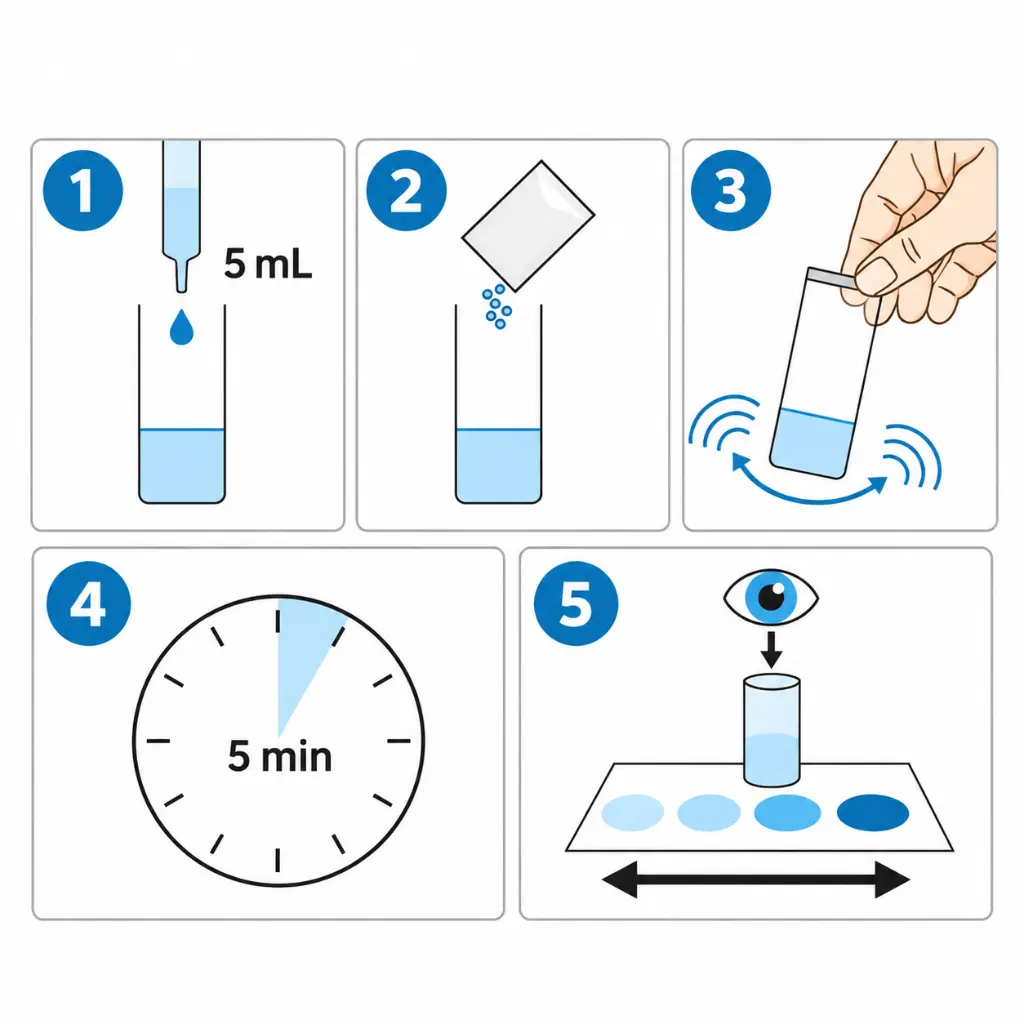 1
5 mL

2

3

4
5 min

5