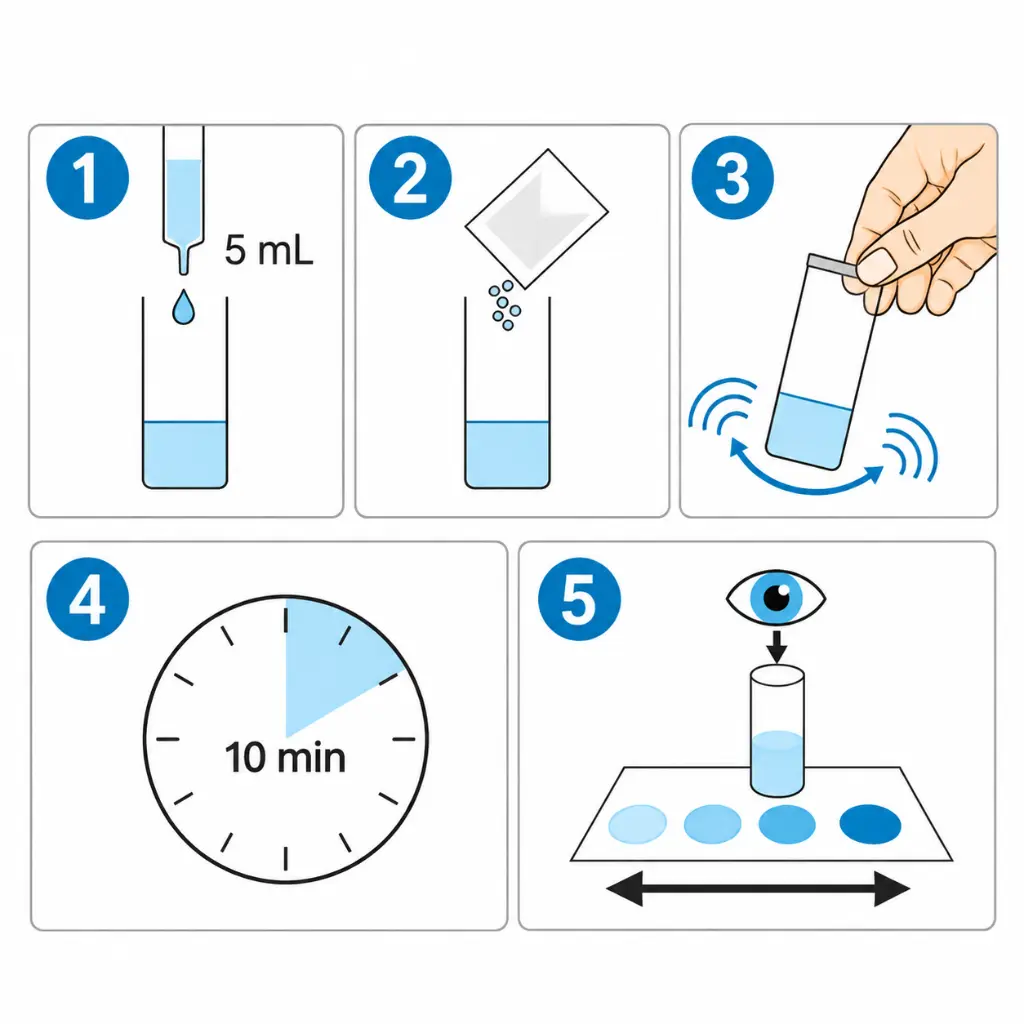 1

5 mL

2

3

4

10 min

5